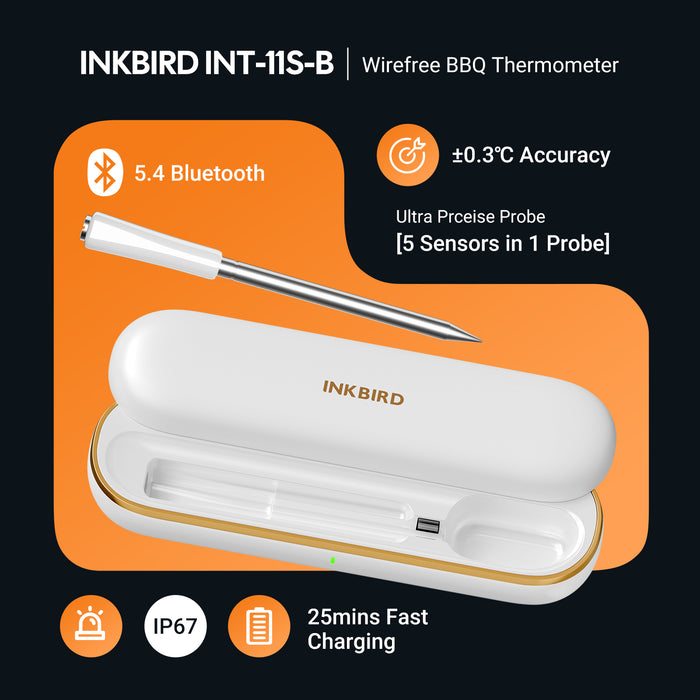 INKBIRD INT-11S-B | Wirefree BBQ Thermometer

5.4 Bluetooth

±0.3℃ Accuracy

Ultra Prceise Probe
[5 Sensors in 1 Probe]

INKBIRD

IP67

25mins Fast Charging